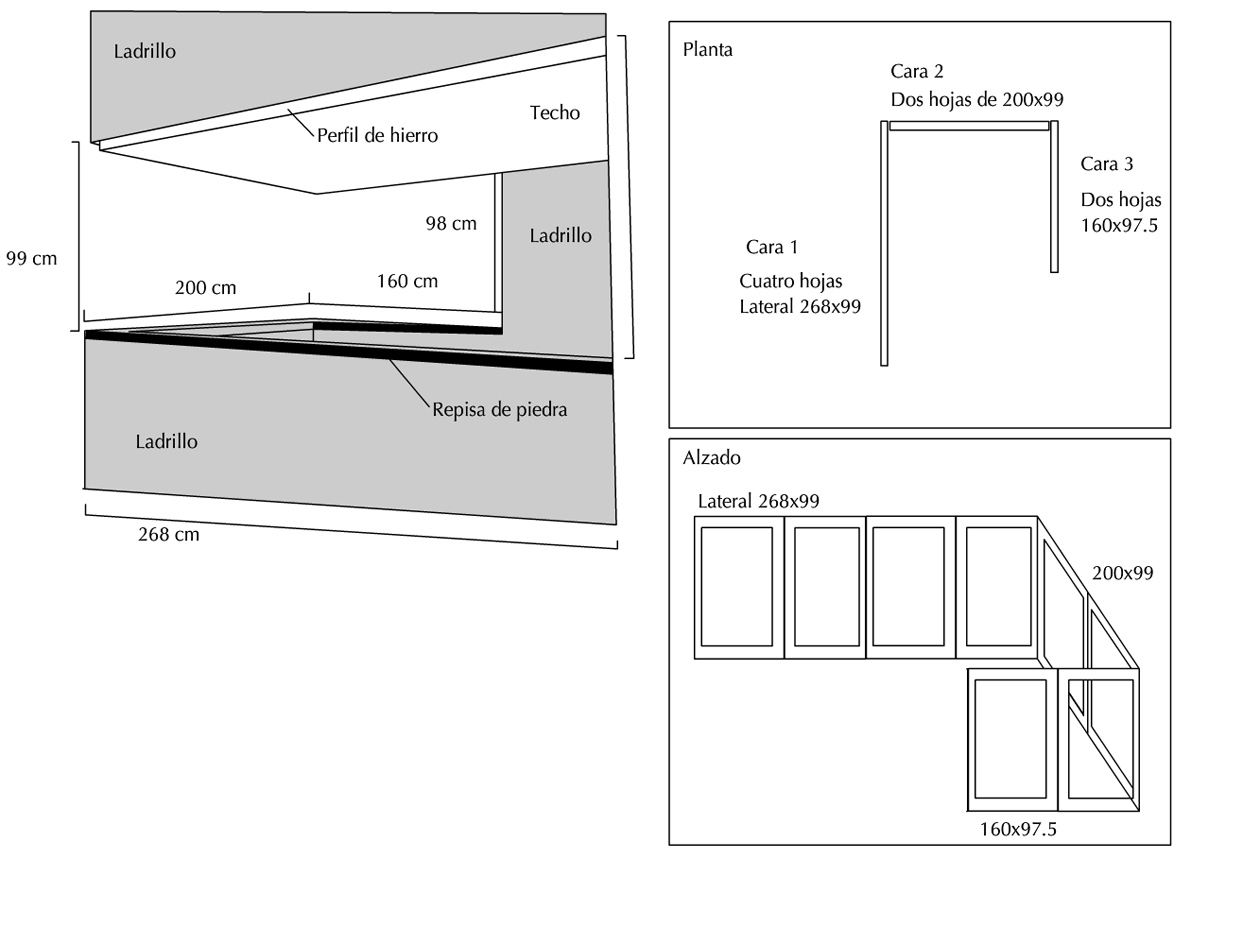 Ladrillo

Perfil de hierro

Techo

99 cm

98 cm

Ladrillo

200 cm

160 cm

Repisa de piedra

Ladrillo

268 cm

Planta

Cara 2
Dos hojas de 200x99

Cara 3
Dos hojas
160x97.5

Cara 1
Cuatro hojas
Lateral 268x99

Alzado

Lateral 268x99

200x99

160x97.5